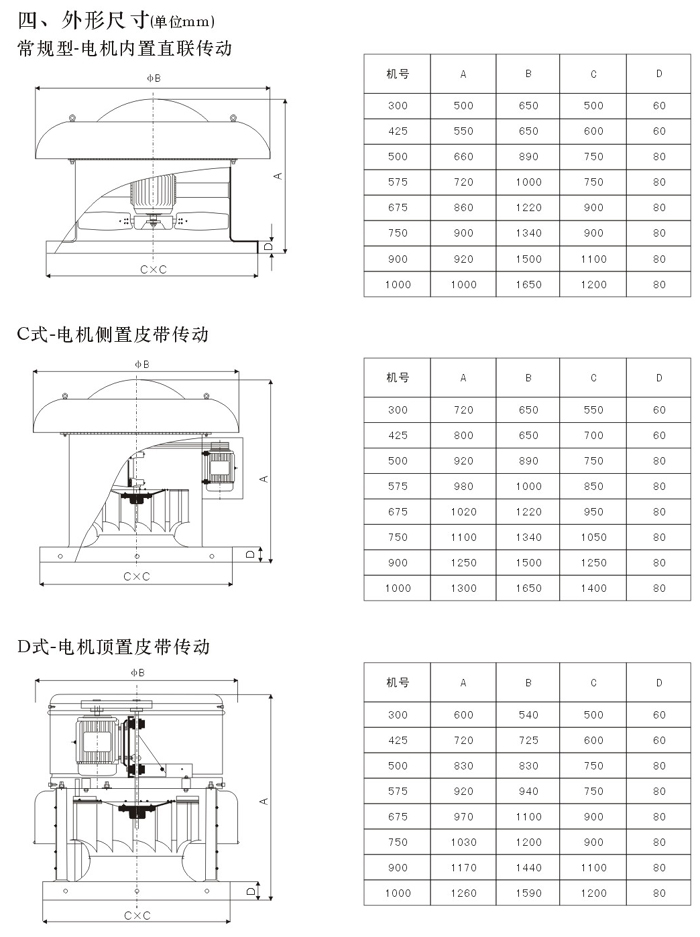 四、外形尺寸(单位mm)

常规型-电机内置直联传动

ΦB

A

D

C×C

| 机号 | A | B | C | D |
|---|---|---|---|---|
| 300 | 500 | 650 | 500 | 60 |
| 425 | 550 | 650 | 600 | 60 |
| 500 | 660 | 890 | 750 | 80 |
| 575 | 720 | 1000 | 750 | 80 |
| 675 | 860 | 1220 | 900 | 80 |
| 750 | 900 | 1340 | 900 | 80 |
| 900 | 920 | 1500 | 1100 | 80 |
| 1000 | 1000 | 1650 | 1200 | 80 |

C式-电机侧置皮带传动

ΦB

A

D

C×C

| 机号 | A | B | C | D |
|---|---|---|---|---|
| 300 | 720 | 650 | 550 | 60 |
| 425 | 800 | 650 | 700 | 60 |
| 500 | 920 | 890 | 750 | 80 |
| 575 | 980 | 1000 | 850 | 80 |
| 675 | 1020 | 1220 | 950 | 80 |
| 750 | 1100 | 1340 | 1050 | 80 |
| 900 | 1250 | 1500 | 1250 | 80 |
| 1000 | 1300 | 1650 | 1400 | 80 |

D式-电机顶置皮带传动

ΦB

A

D

C×C

| 机号 | A | B | C | D |
|---|---|---|---|---|
| 300 | 600 | 540 | 500 | 60 |
| 425 | 720 | 725 | 600 | 60 |
| 500 | 830 | 830 | 750 | 80 |
| 575 | 920 | 940 | 750 | 80 |
| 675 | 970 | 1100 | 900 | 80 |
| 750 | 1030 | 1200 | 900 | 80 |
| 900 | 1170 | 1440 | 1100 | 80 |
| 1000 | 1260 | 1590 | 1200 | 80 |